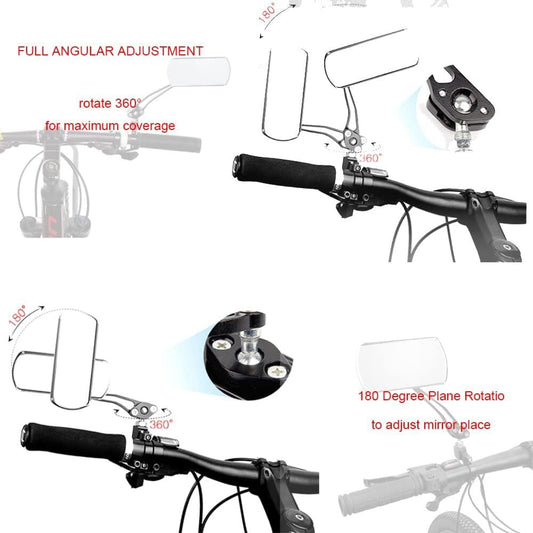 FULL ANGULAR ADJUSTMENT

rotate 360°

for maximum coverage

180°

360°

180°

360°

180 Degree Plane Rotatio

to adjust mirror place