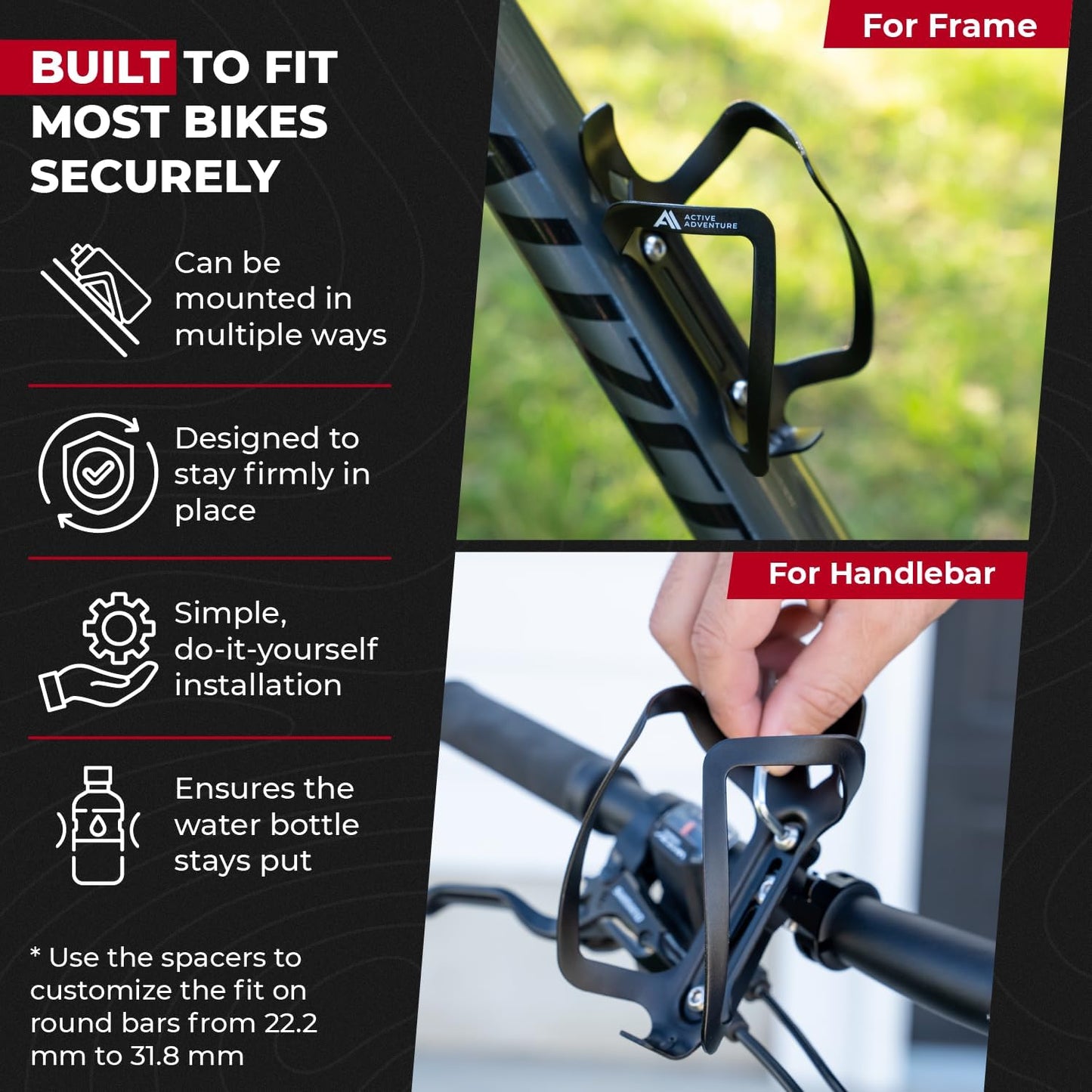 BUILT TO FIT MOST BIKES SECURELY

Can be mounted in multiple ways

Designed to stay firmly in place

Simple, do-it-yourself installation

Ensures the water bottle stays put

* Use the spacers to customize the fit on round bars from 22.2 mm to 31.8 mm

For Frame

ACTIVE ADVENTURE

For Handlebar