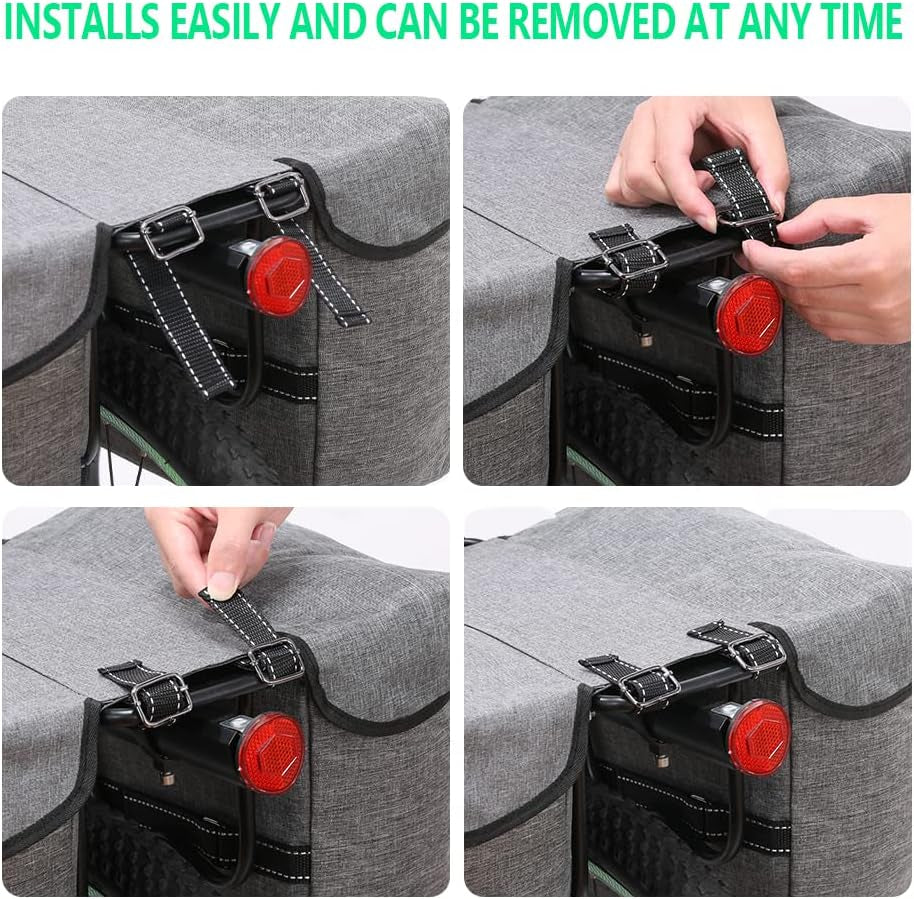 INSTALLS EASILY AND CAN BE REMOVED AT ANY TIME