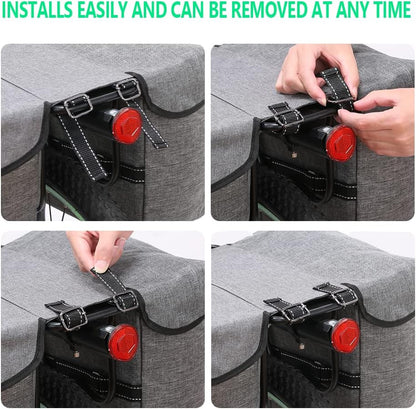 INSTALLS EASILY AND CAN BE REMOVED AT ANY TIME