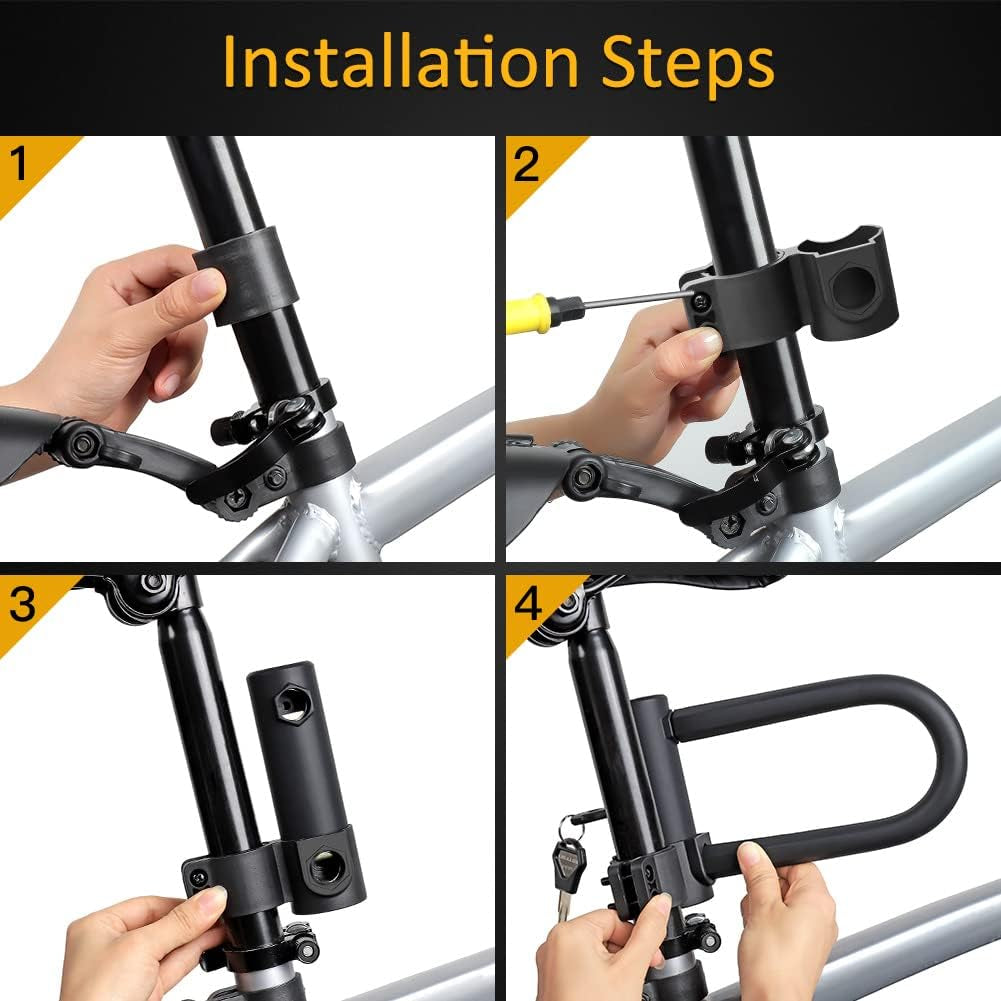 Installation Steps

1

2

3

4