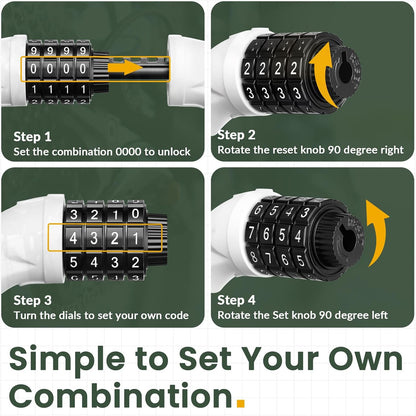 9 9 9 9
0 0 0 0
1 1 1 1

Step 1
Set the combination 0000 to unlock

2 2 2 2
3 3 3 3

Step 2
Rotate the reset knob 90 degree right

3 2 1 0
4 3 2 1
5 4 3 2

Step 3
Turn the dials to set your own code

6 5 4 3
7 6 5 4
8 7 6 5

Step 4
Rotate the Set knob 90 degree left

Simple to Set Your Own Combination.